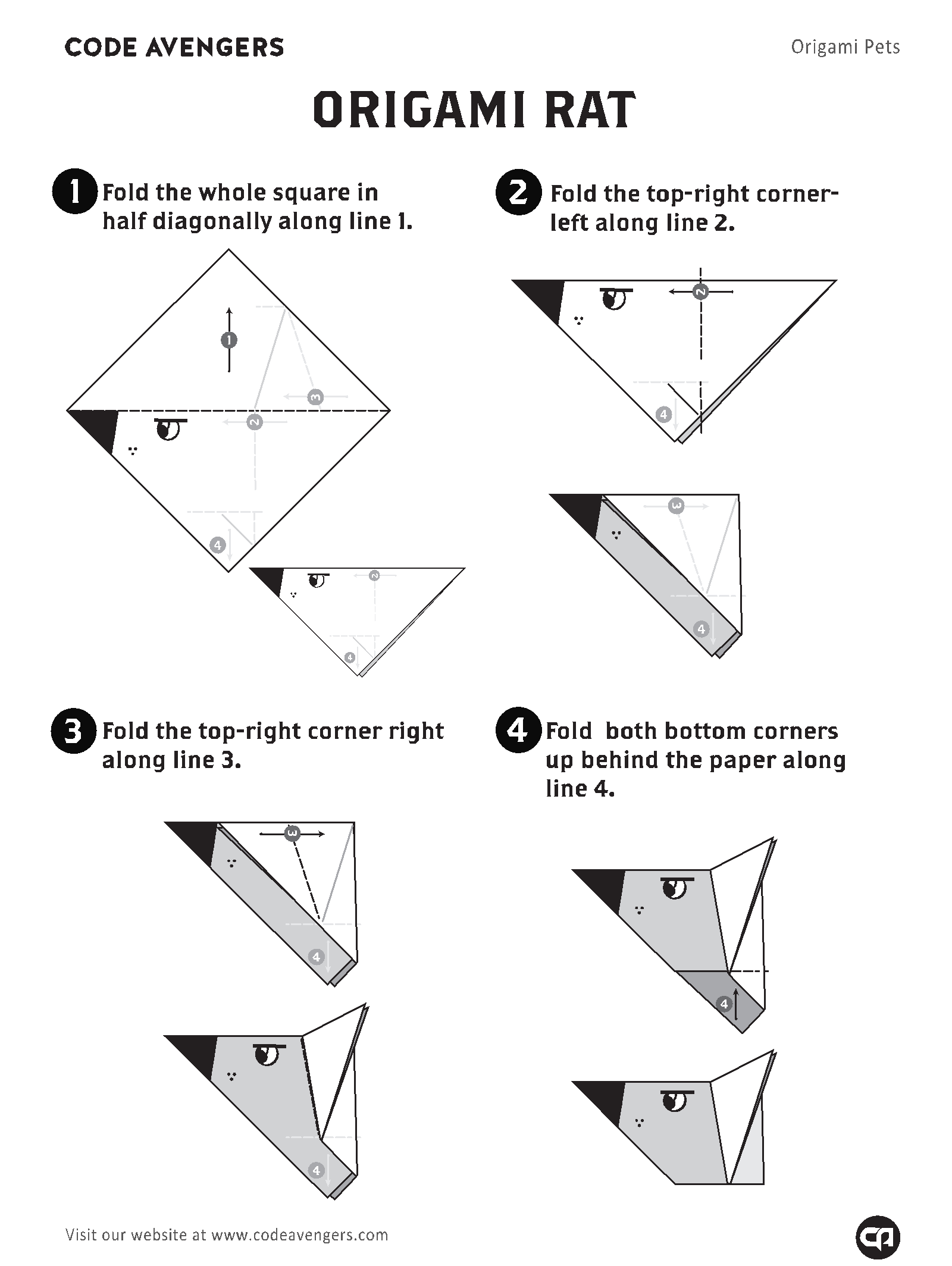 CODE AVENGERS

Origami Pets

ORIGAMI RAT

1 Fold the whole square in half diagonally along line 1.

1

3

2

4

2

4

2 Fold the top-right corner-left along line 2.

2

4

3

4

3 Fold the top-right corner right along line 3.

3

4

4

4 Fold both bottom corners up behind the paper along line 4.

4

Visit our website at www.codeavengers.com